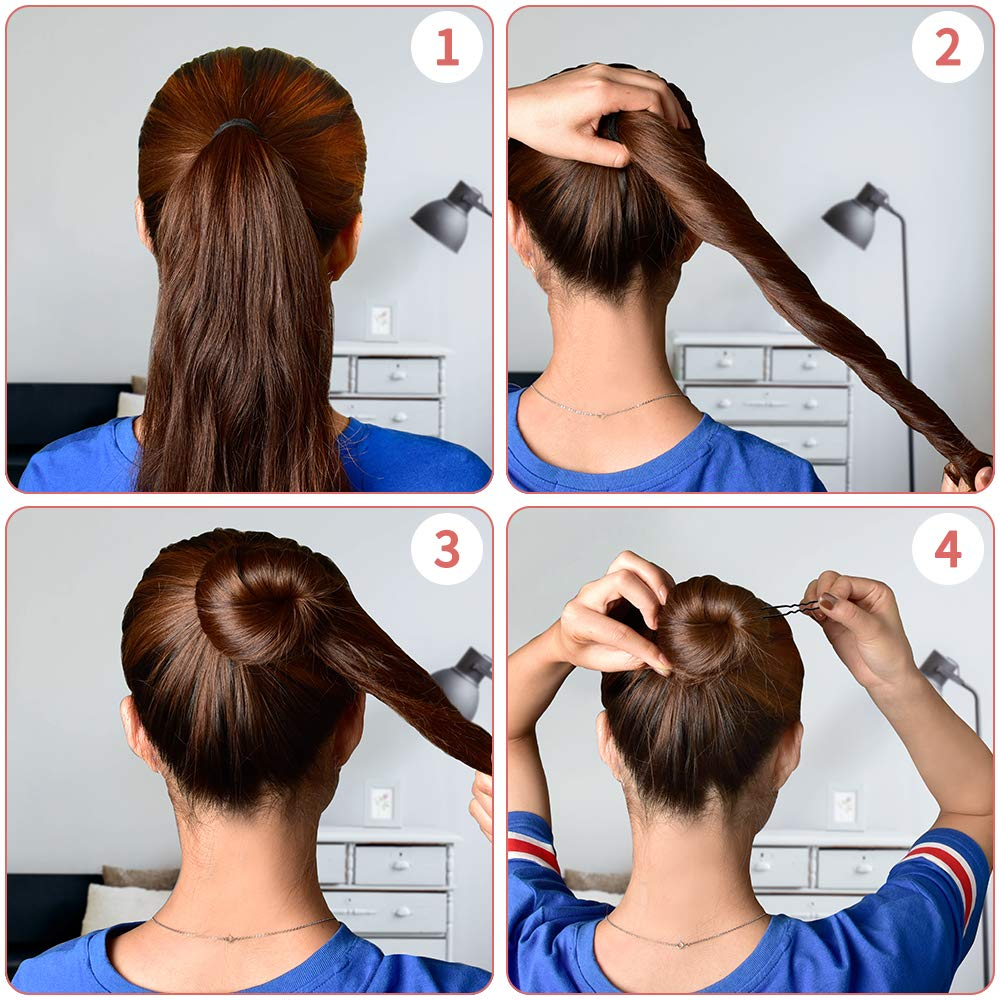 1

2

3

4